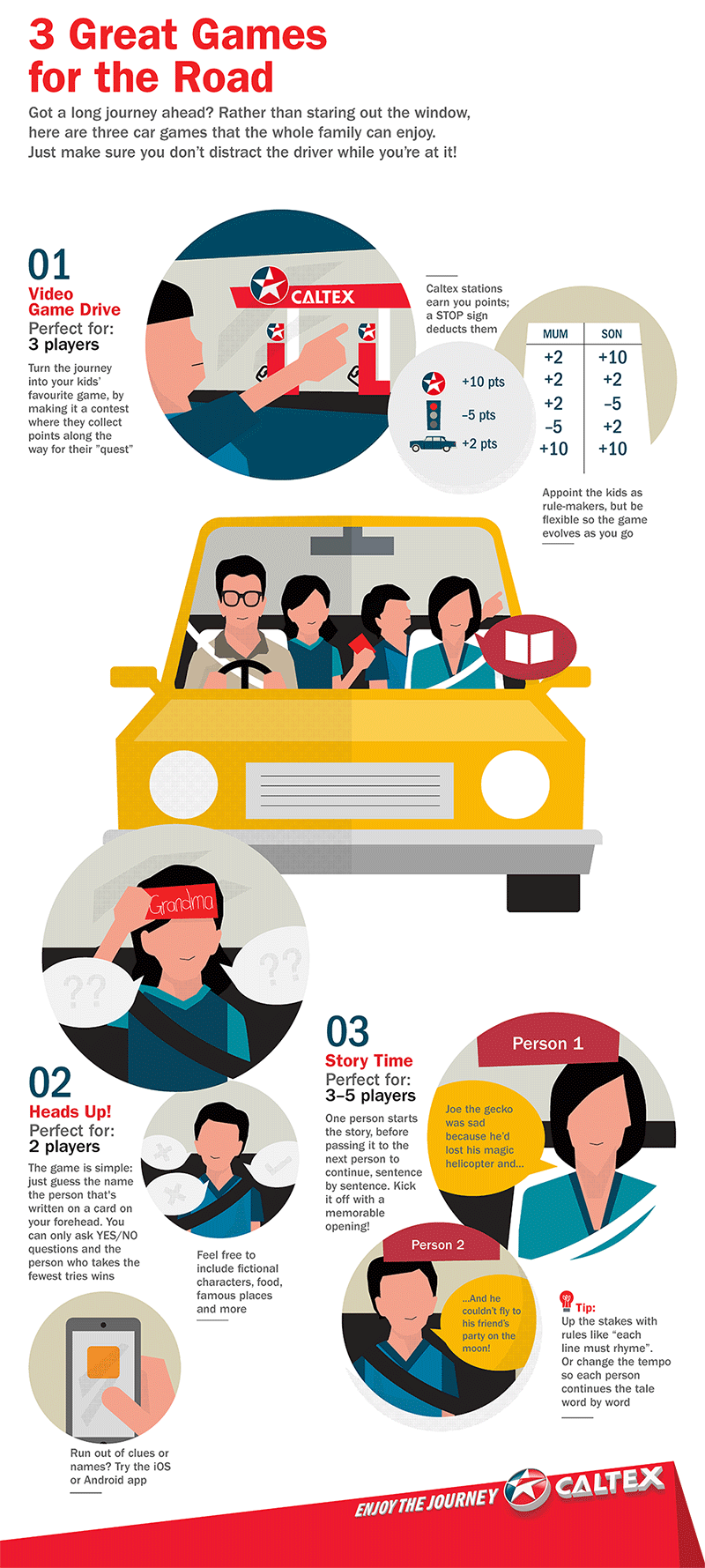 3 Great Games for the Road

Got a long journey ahead? Rather than staring out the window, here are three car games that the whole family can enjoy. Just make sure you don't distract the driver while you're at it!

01
Video Game Drive
Perfect for:
3 players

Turn the journey into your kids' favourite game, by making it a contest where they collect points along the way for their "quest"

CALTEX

Caltex stations earn you points; a STOP sign deducts them

+10 pts
–5 pts
+2 pts

| MUM | SON |
|---|---|
| +2 | +10 |
| +2 | +2 |
| +2 | –5 |
| –5 | +2 |
| +10 | +10 |

Appoint the kids as rule-makers, but be flexible so the game evolves as you go

Grandma

??
??

02
Heads Up!
Perfect for:
2 players

The game is simple: just guess the name the person that's written on a card on your forehead. You can only ask YES/NO questions and the person who takes the fewest tries wins

Feel free to include fictional characters, food, famous places and more

Run out of clues or names? Try the iOS or Android app

03
Story Time
Perfect for:
3–5 players

One person starts the story, before passing it to the next person to continue, sentence by sentence. Kick it off with a memorable opening!

Person 1
Joe the gecko was sad because he'd lost his magic helicopter and...

Person 2
...And he couldn't fly to his friend's party on the moon!

Tip:
Up the stakes with rules like "each line must rhyme". Or change the tempo so each person continues the tale word by word

ENJOY THE JOURNEY CALTEX